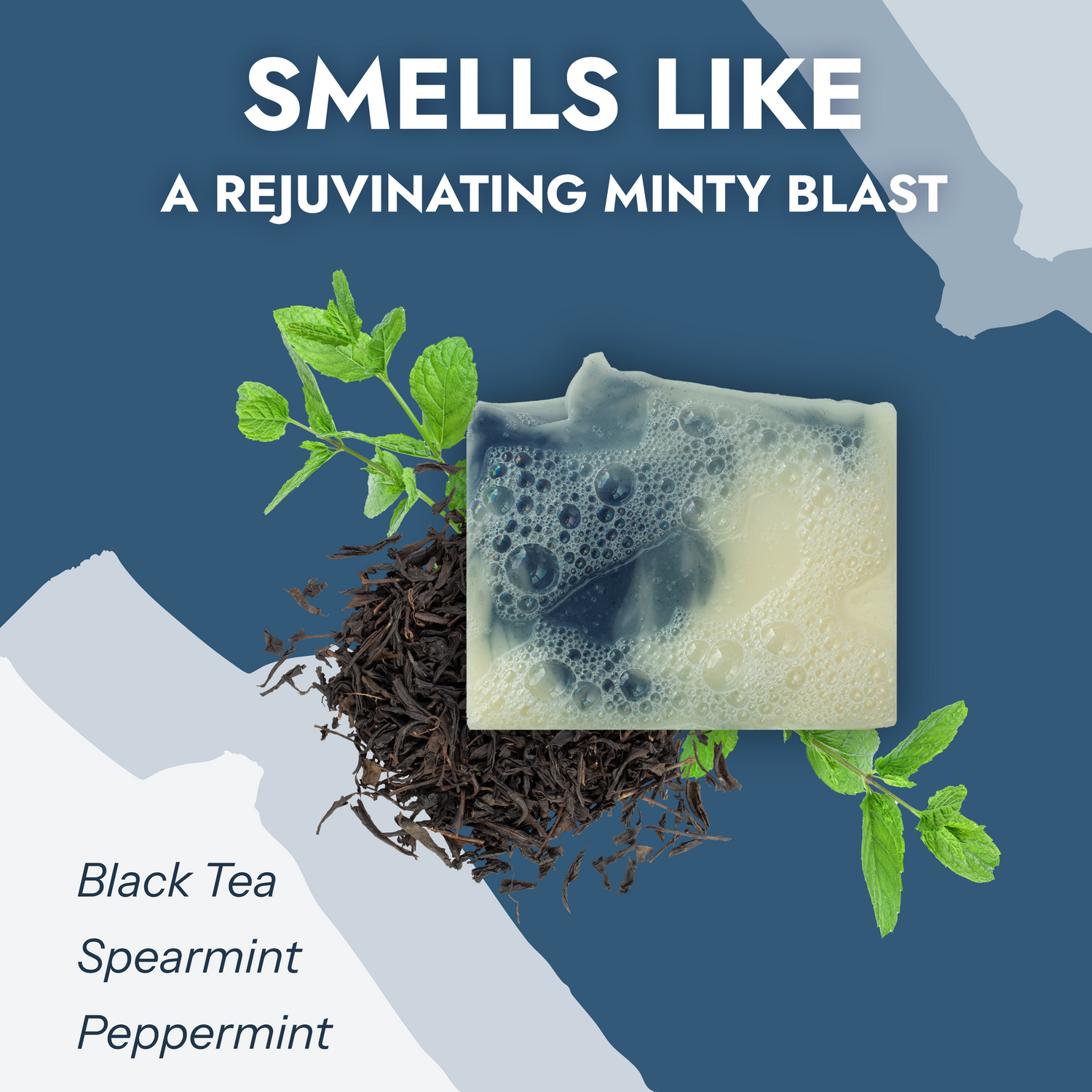 SMELLS LIKE
A REJUVINATING MINTY BLAST

Black Tea
Spearmint
Peppermint