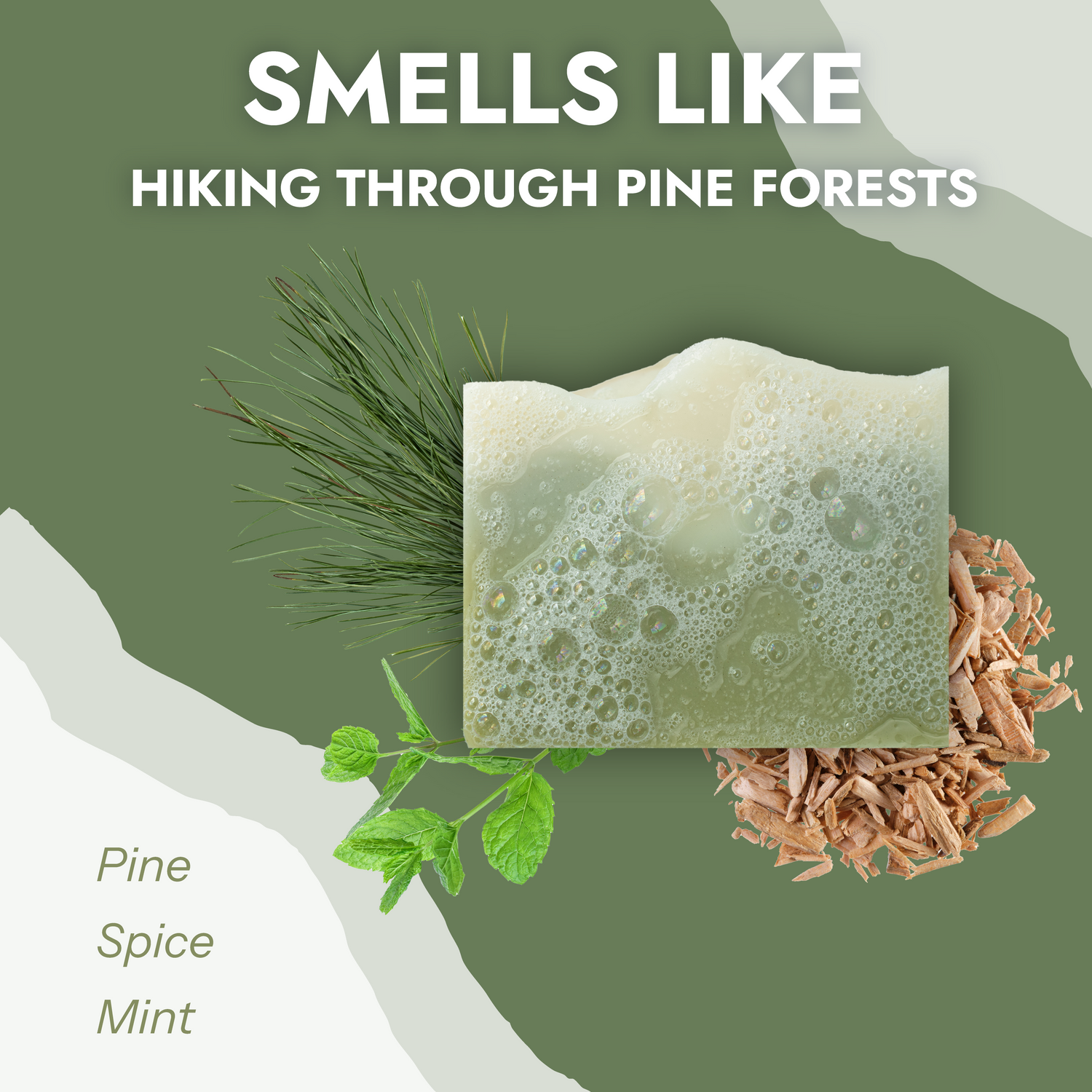 SMELLS LIKE
HIKING THROUGH PINE FORESTS

Pine
Spice
Mint