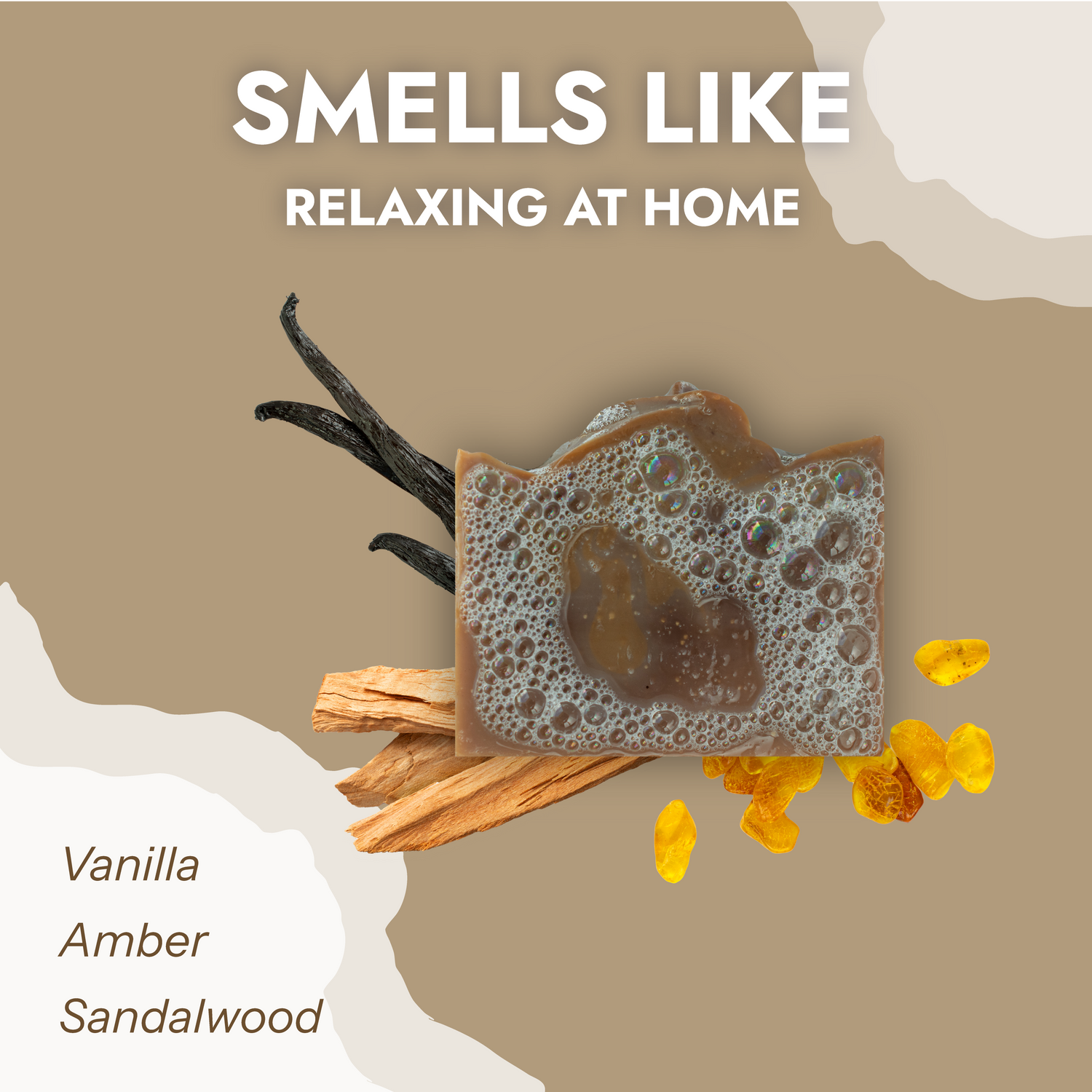 SMELLS LIKE
RELAXING AT HOME

Vanilla
Amber
Sandalwood