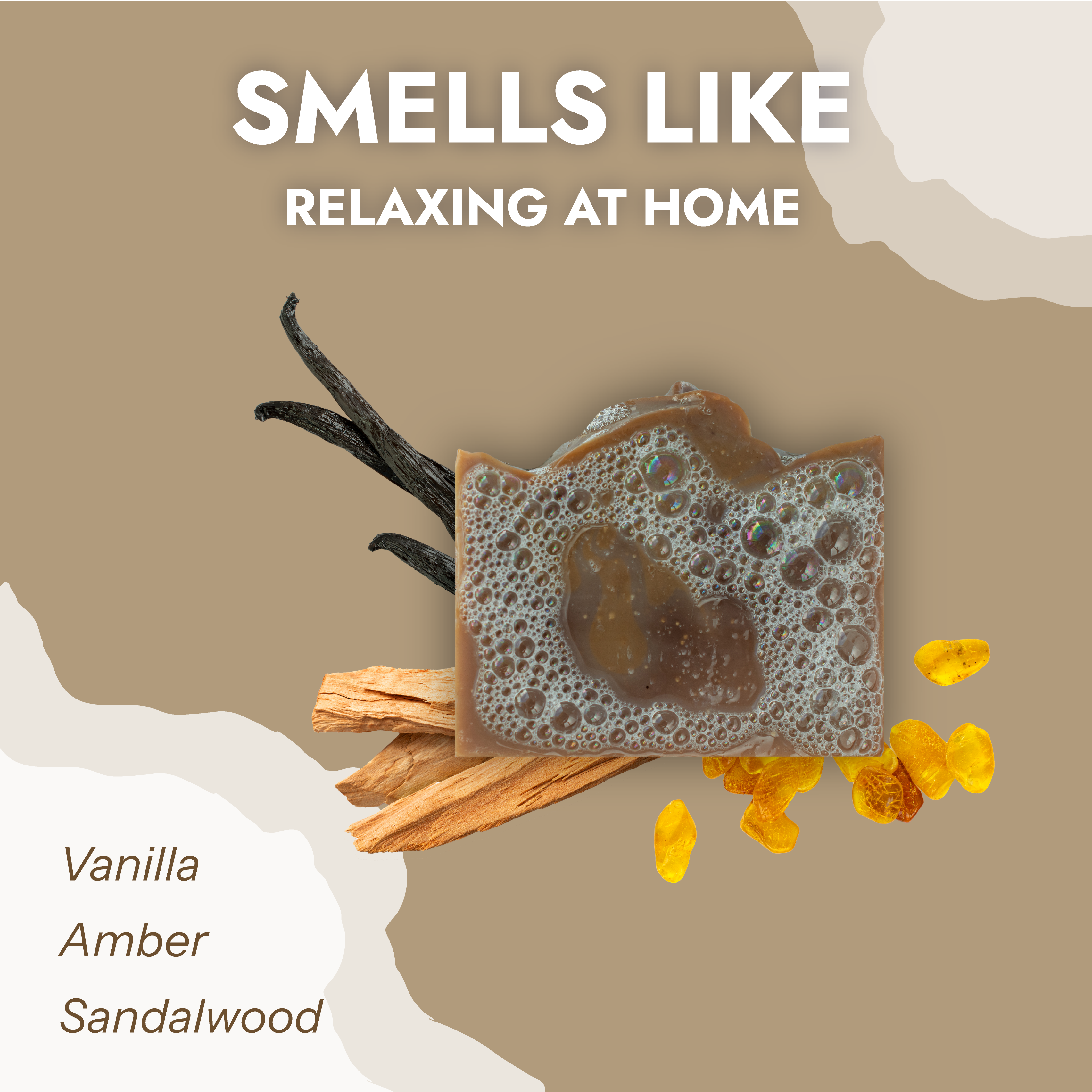 SMELLS LIKE
RELAXING AT HOME

Vanilla
Amber
Sandalwood