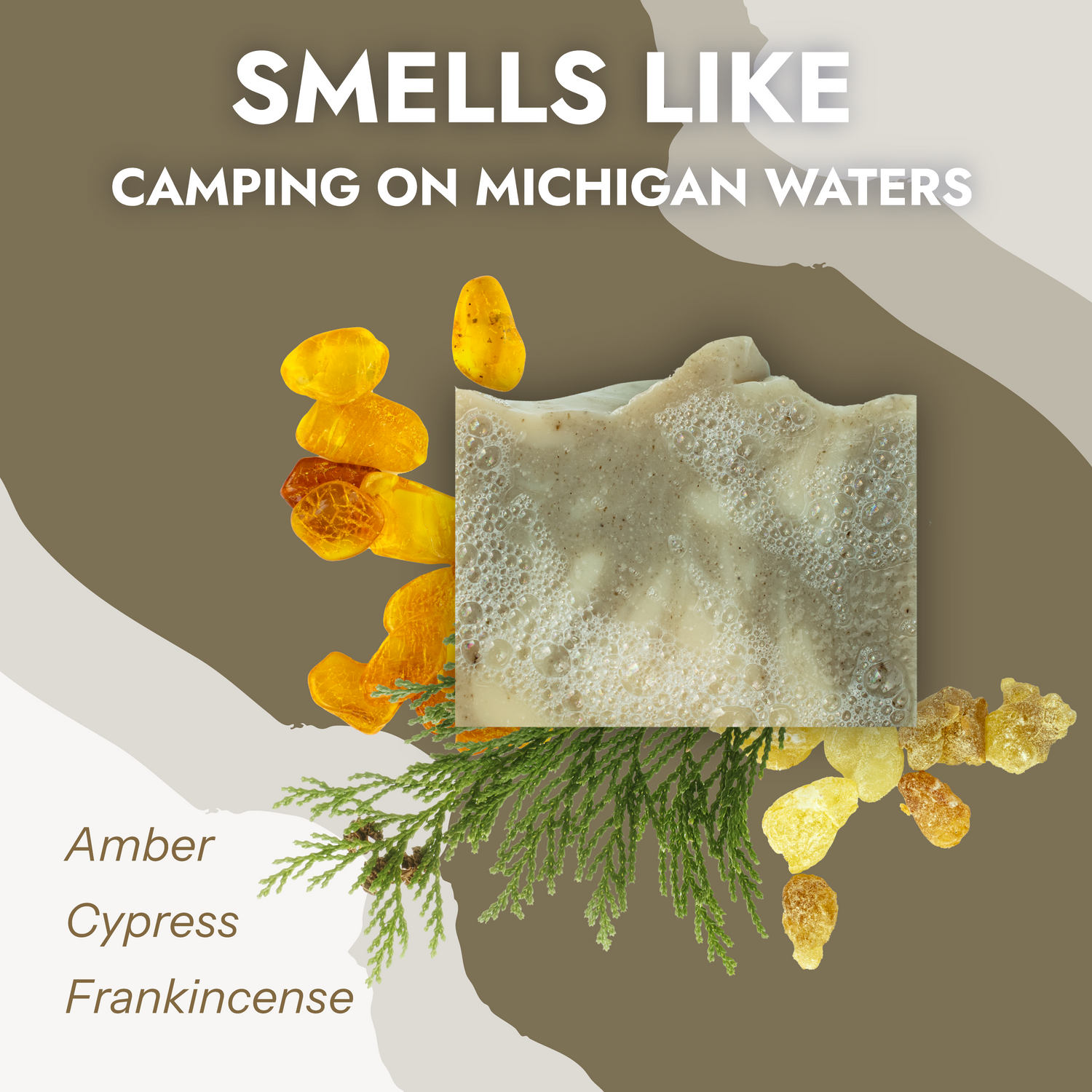 SMELLS LIKE
CAMPING ON MICHIGAN WATERS

Amber
Cypress
Frankincense