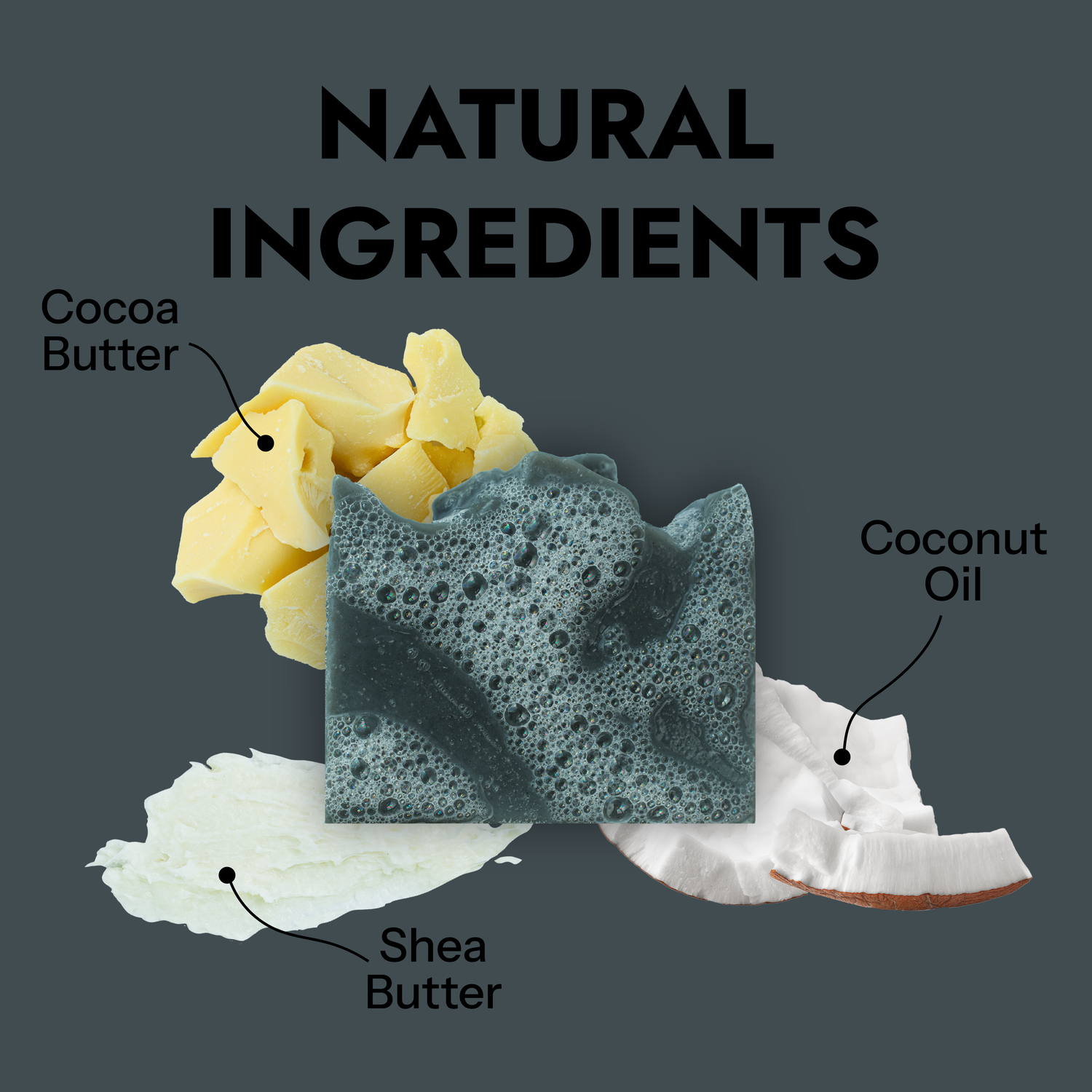 NATURAL INGREDIENTS

Cocoa Butter

Coconut Oil

Shea Butter