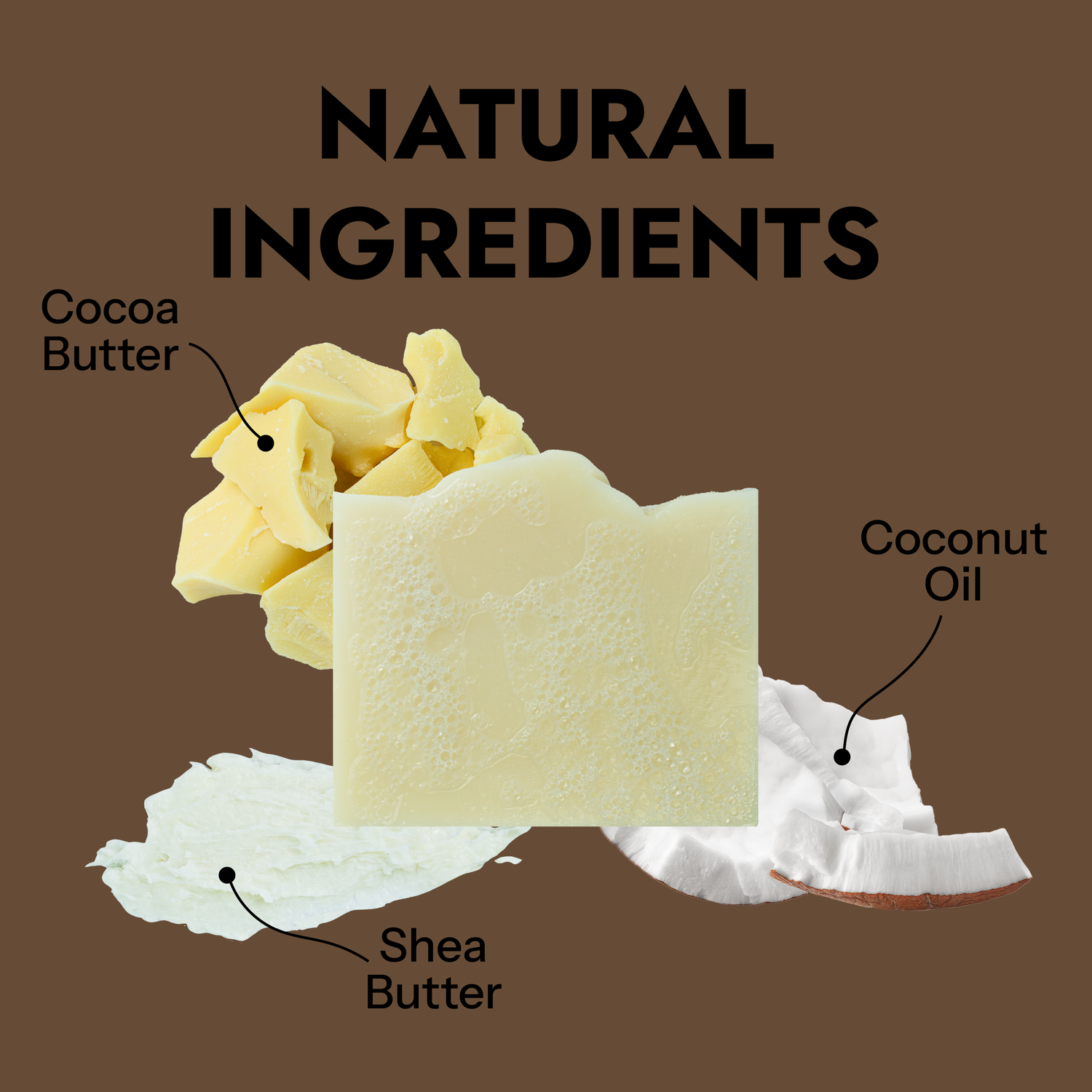 NATURAL INGREDIENTS

Cocoa Butter

Coconut Oil

Shea Butter