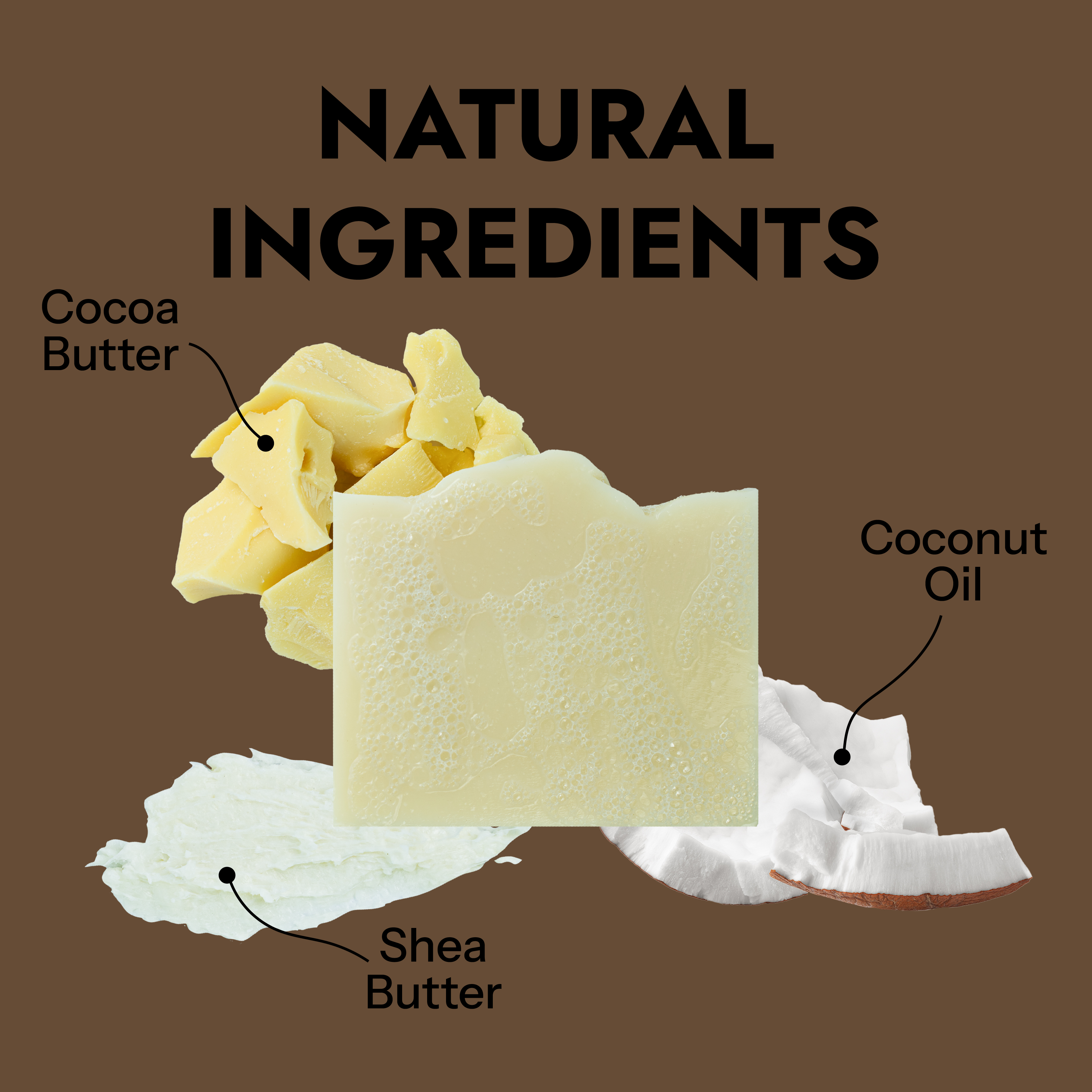 NATURAL INGREDIENTS

Cocoa Butter

Coconut Oil

Shea Butter