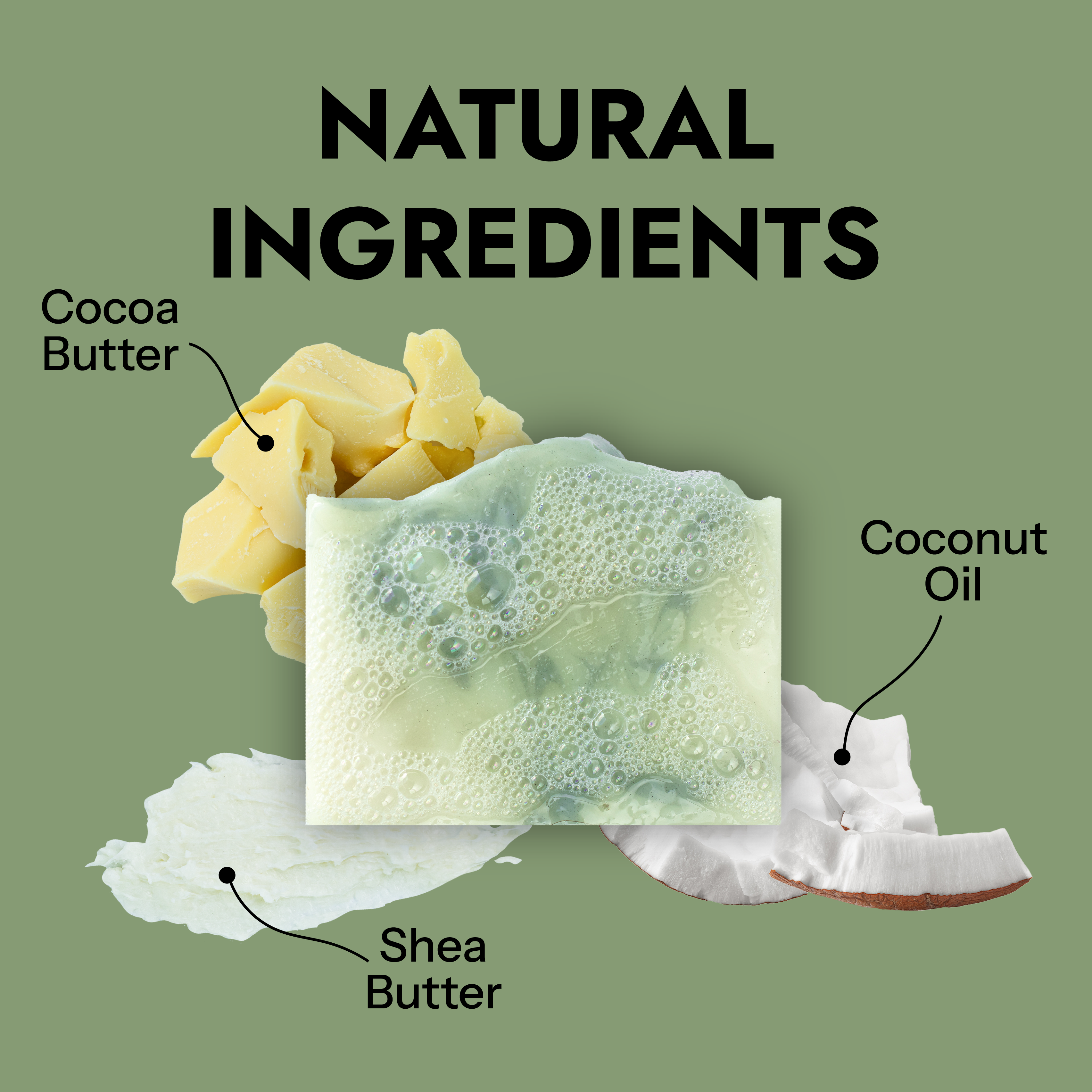 NATURAL INGREDIENTS

Cocoa Butter

Coconut Oil

Shea Butter