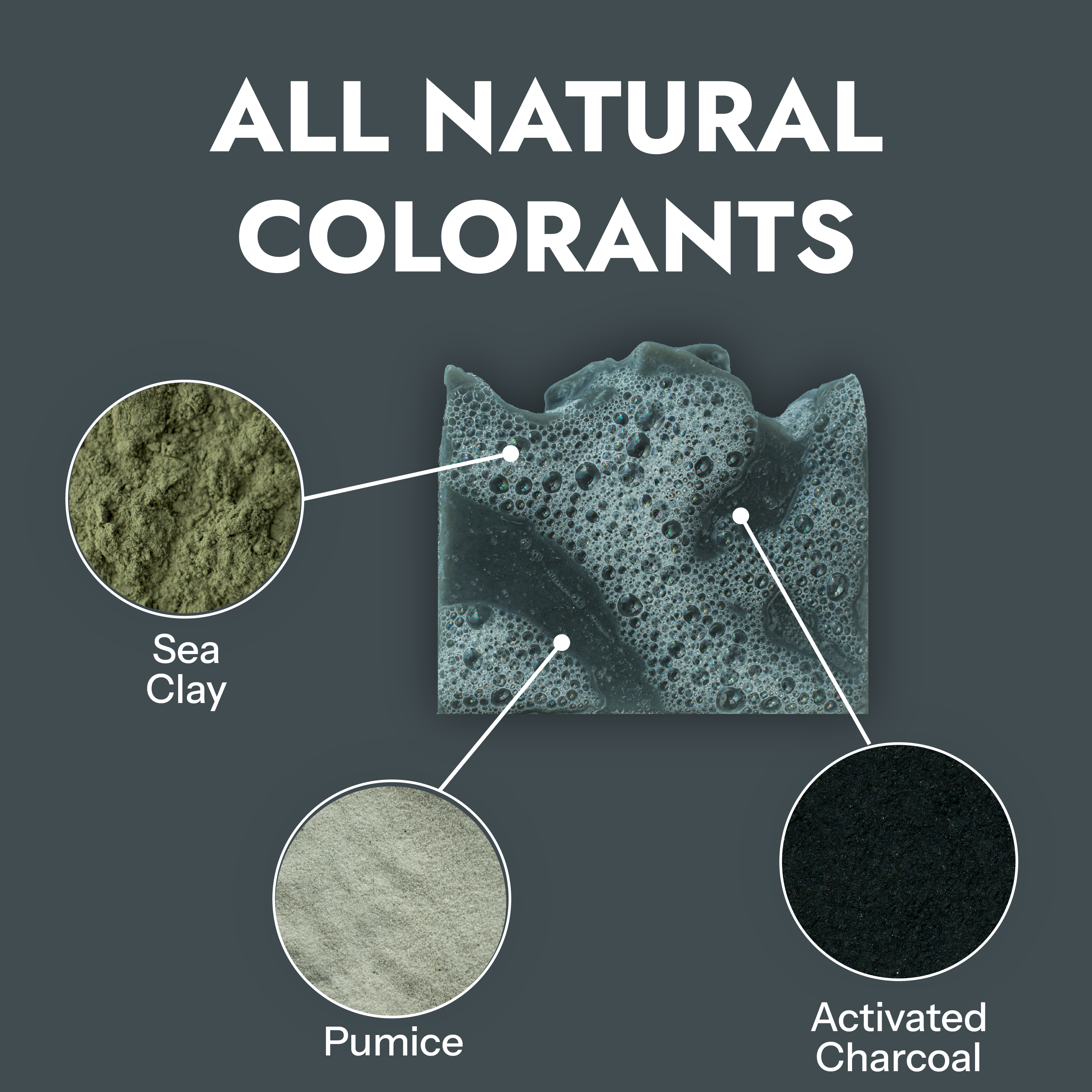 ALL NATURAL COLORANTS

Sea Clay

Pumice

Activated Charcoal