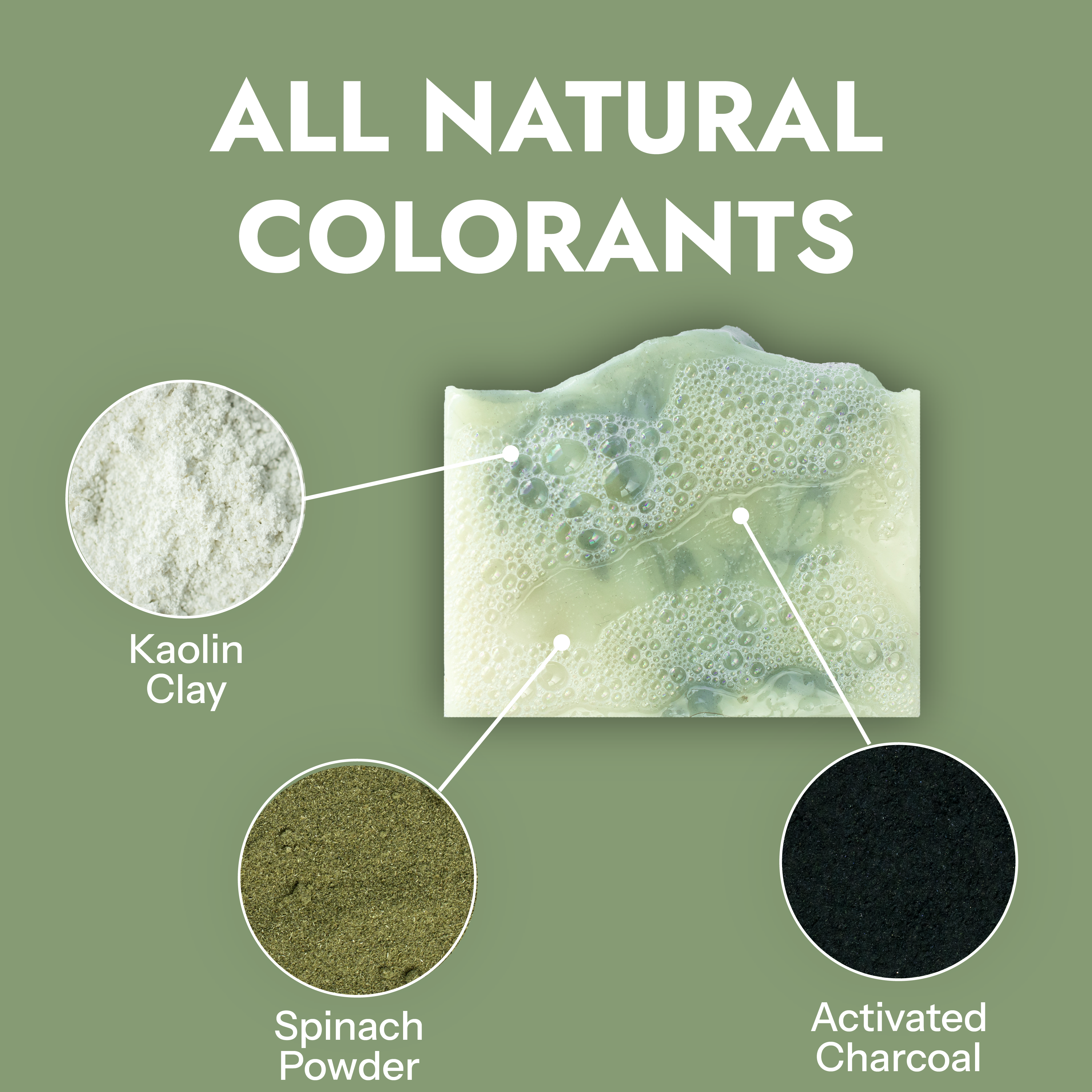 ALL NATURAL COLORANTS

Kaolin Clay

Spinach Powder

Activated Charcoal